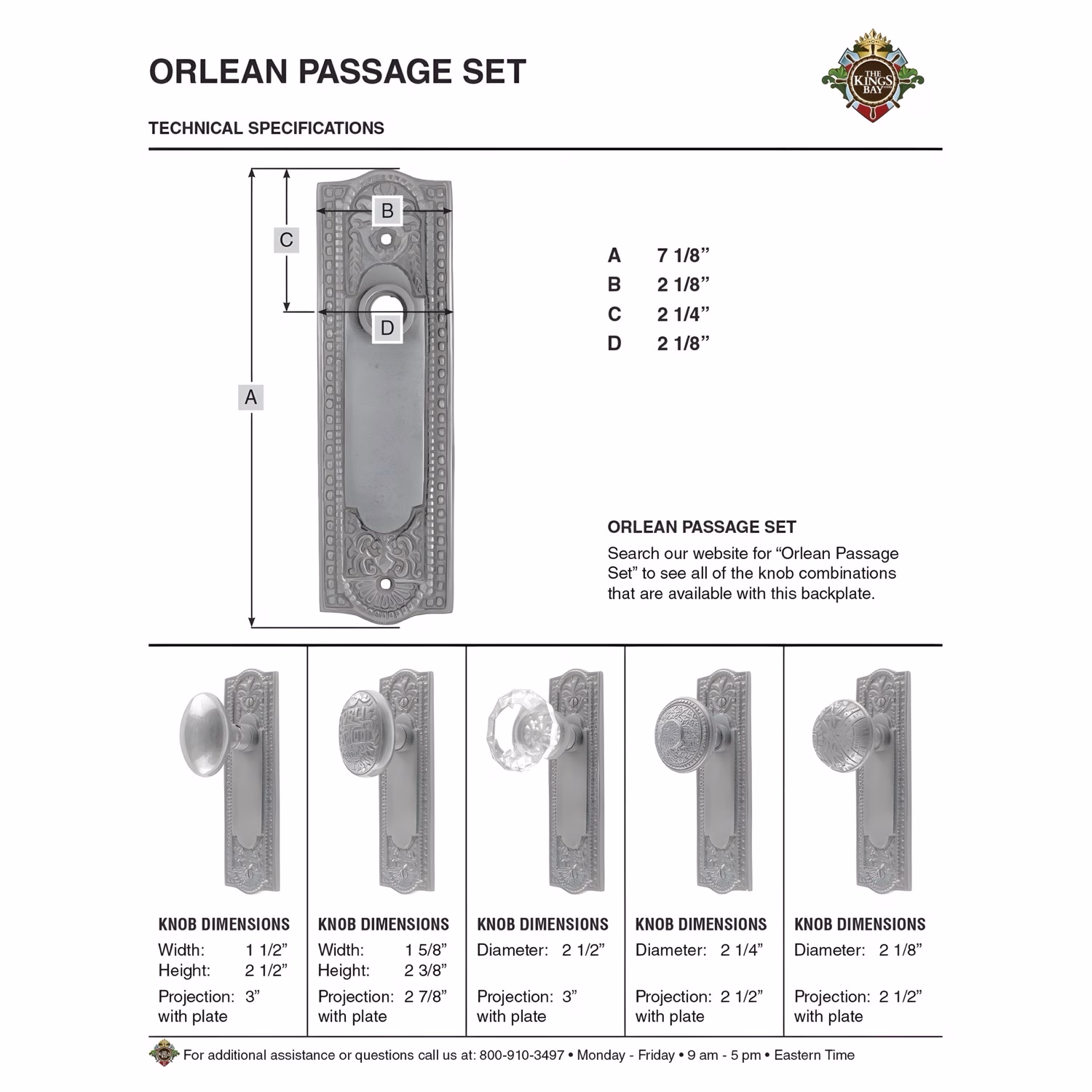 ORLEAN PASSAGE SET

THE KINGS BAY

TECHNICAL SPECIFICATIONS

B

C

D

A

A 7 1/8”
B 2 1/8”
C 2 1/4”
D 2 1/8”

ORLEAN PASSAGE SET
Search our website for “Orlean Passage Set” to see all of the knob combinations that are available with this backplate.

KNOB DIMENSIONS
Width: 1 1/2”
Height: 2 1/2”
Projection: 3” with plate

KNOB DIMENSIONS
Width: 1 5/8”
Height: 2 3/8”
Projection: 2 7/8” with plate

KNOB DIMENSIONS
Diameter: 2 1/2”
Projection: 3” with plate

KNOB DIMENSIONS
Diameter: 2 1/4”
Projection: 2 1/2” with plate

KNOB DIMENSIONS
Diameter: 2 1/8”
Projection: 2 1/2” with plate

For additional assistance or questions call us at: 800-910-3497 • Monday - Friday • 9 am - 5 pm • Eastern Time